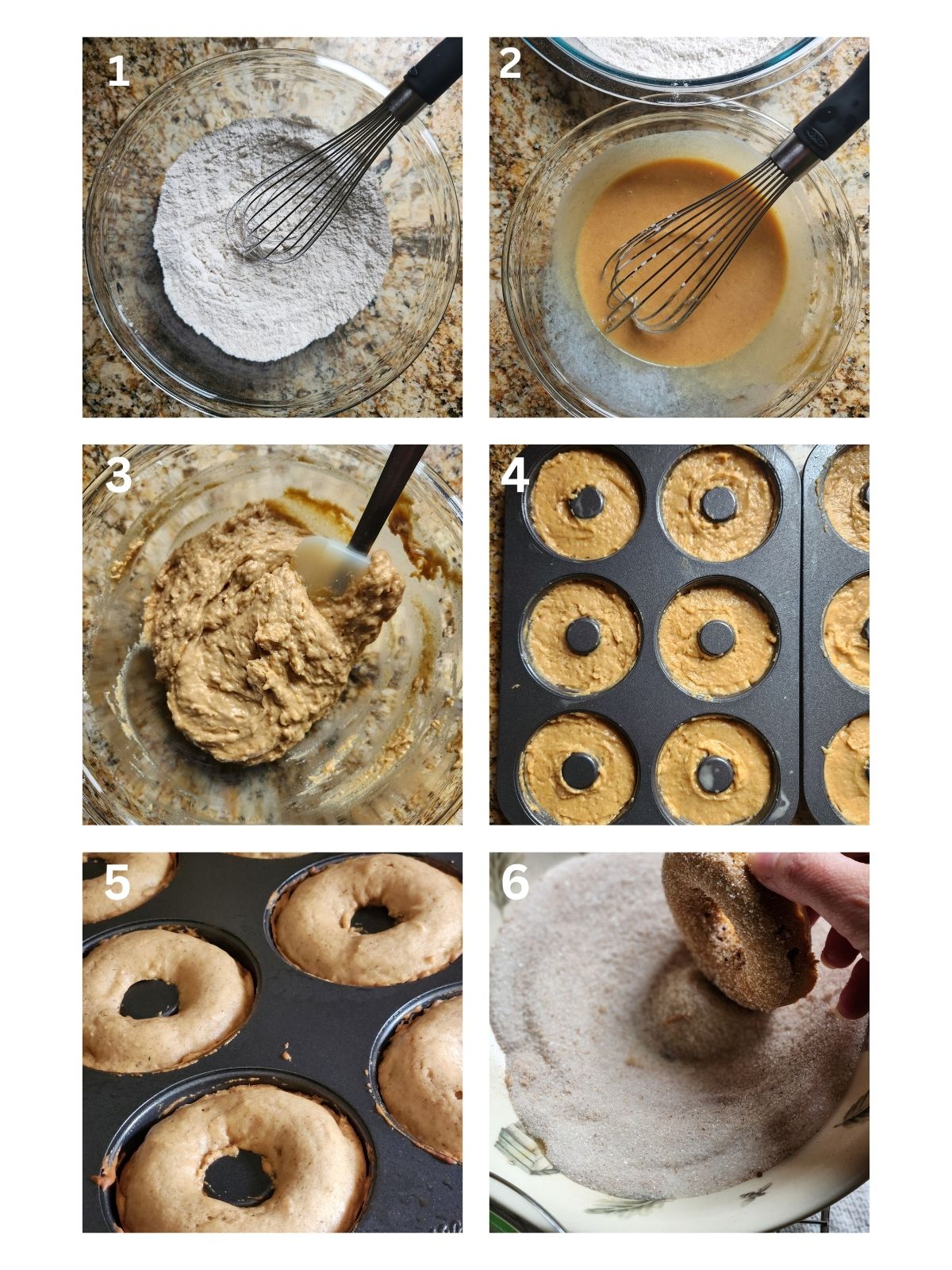 1

2

3

4

5

6