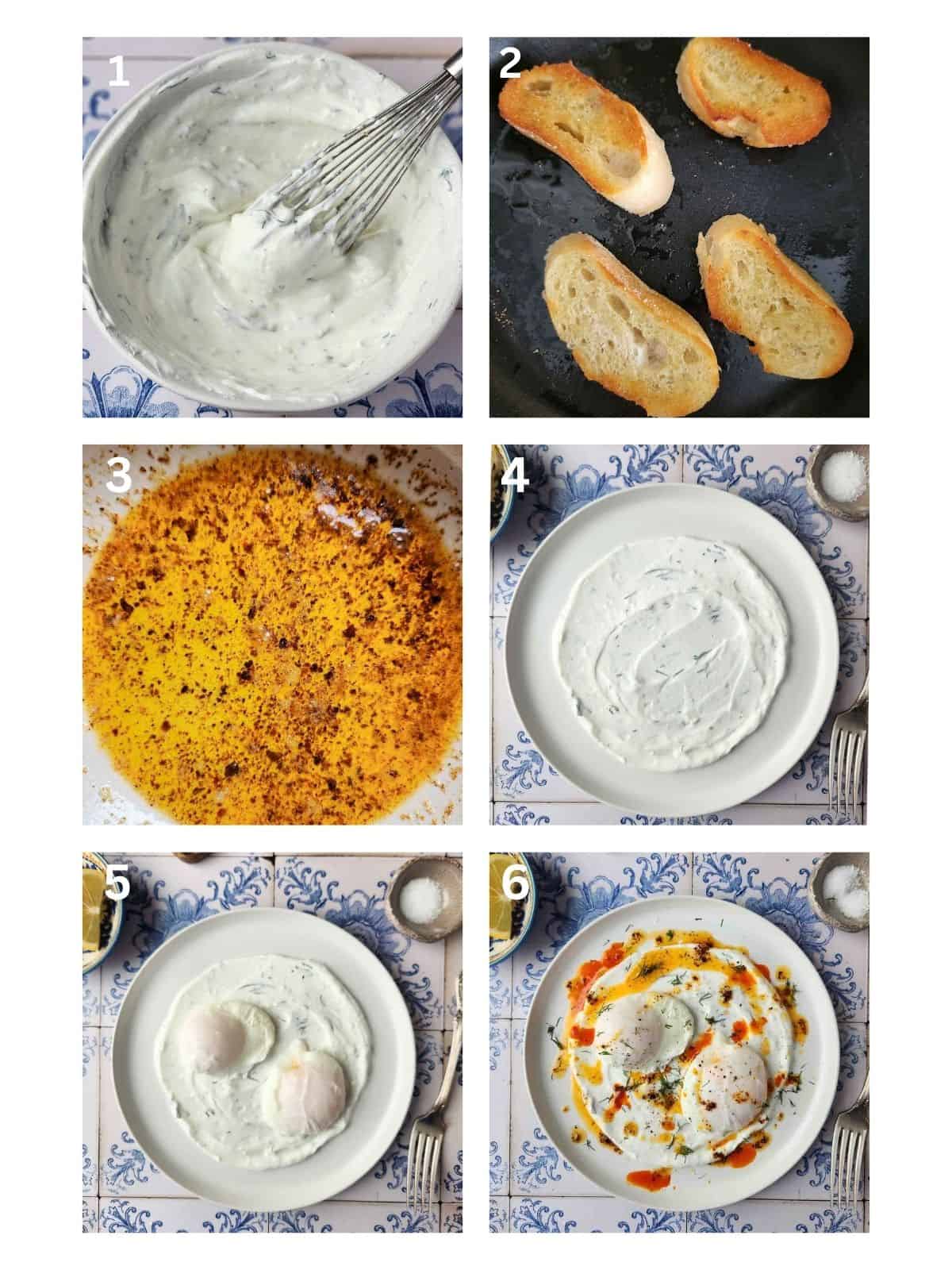 1
2
3
4
5
6