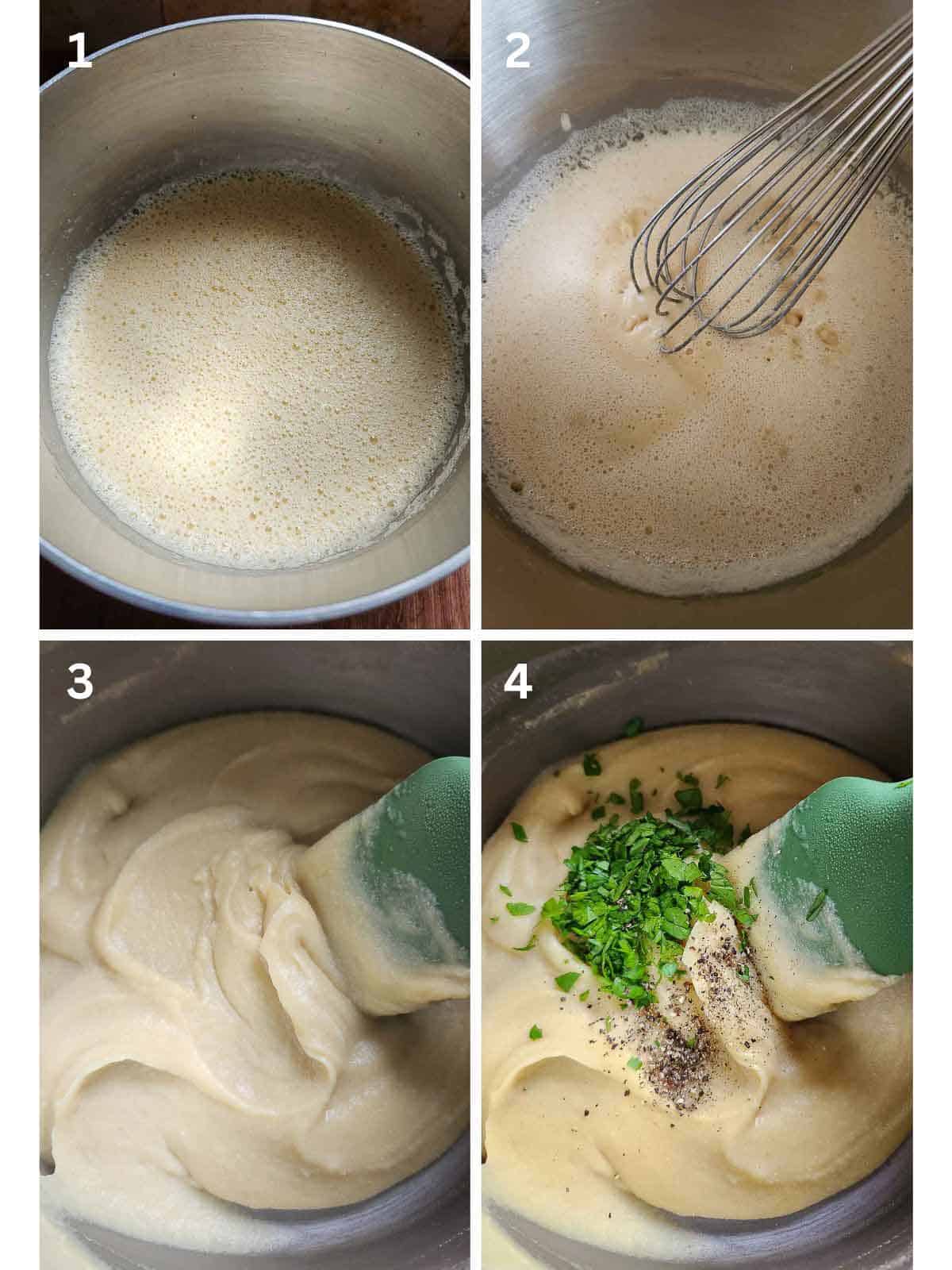 1

2

3

4