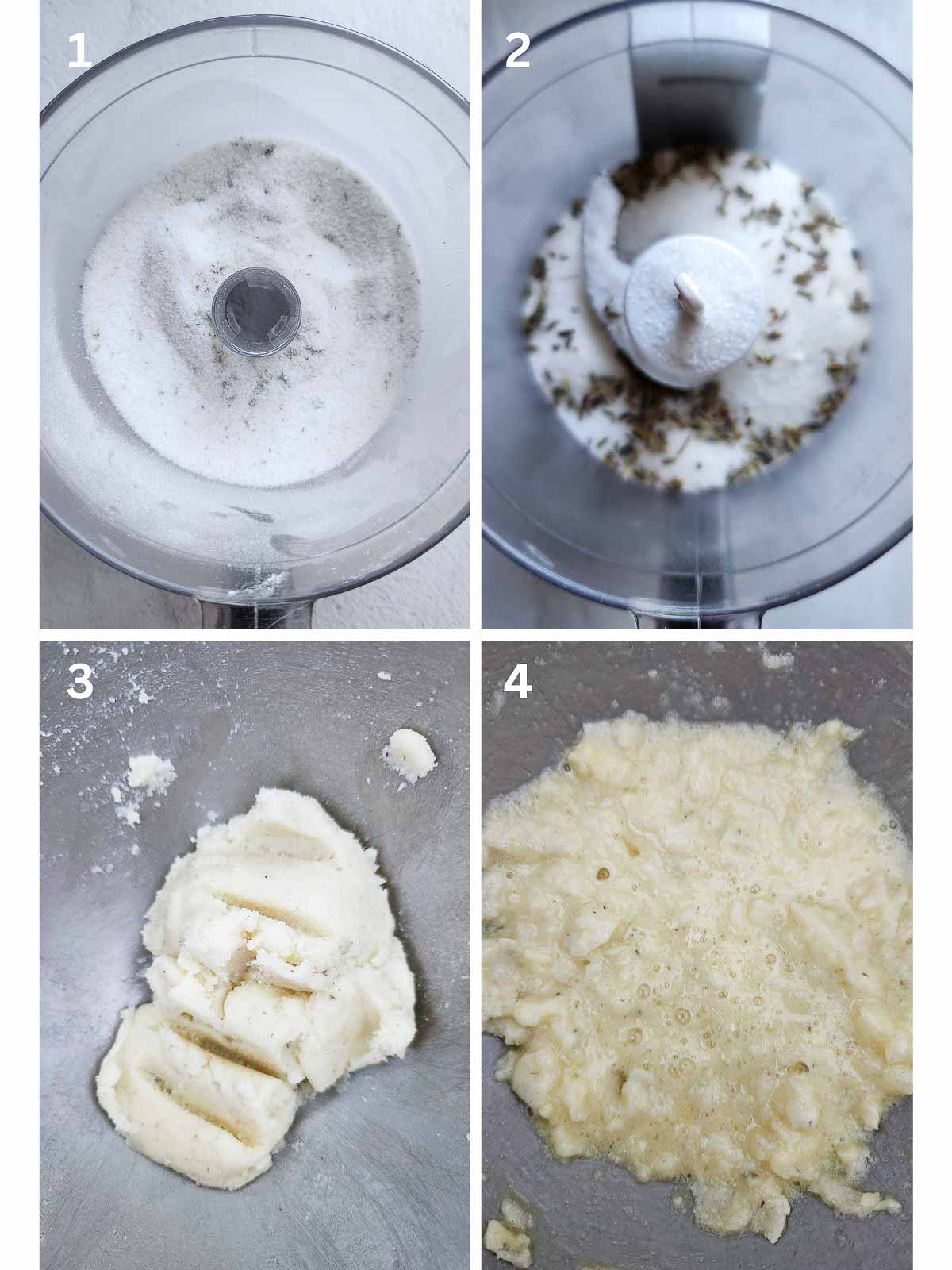 1

2

3

4